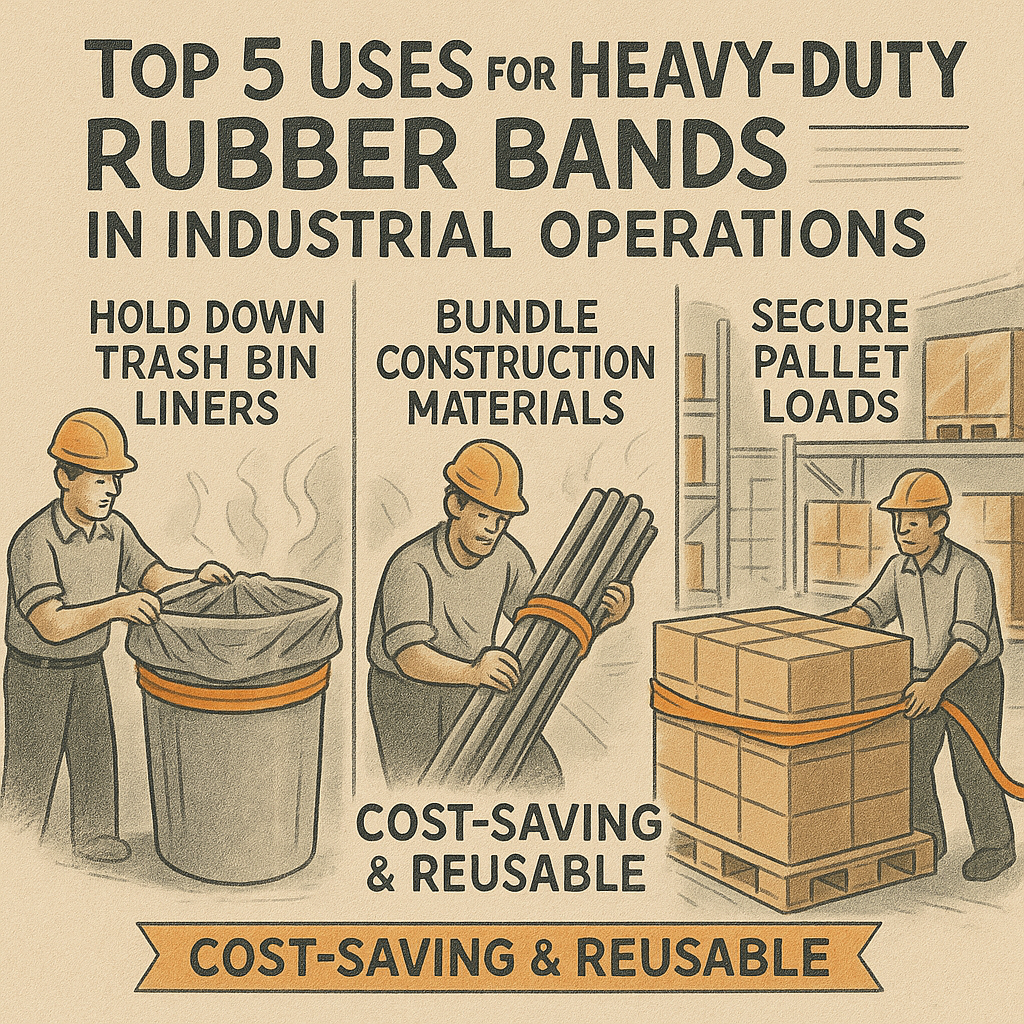 TOP 5 USES FOR HEAVY-DUTY RUBBER BANDS IN INDUSTRIAL OPERATIONS

HOLD DOWN TRASH BIN LINERS

BUNDLE CONSTRUCTION MATERIALS

SECURE PALLET LOADS

COST-SAVING & REUSABLE

COST-SAVING & REUSABLE