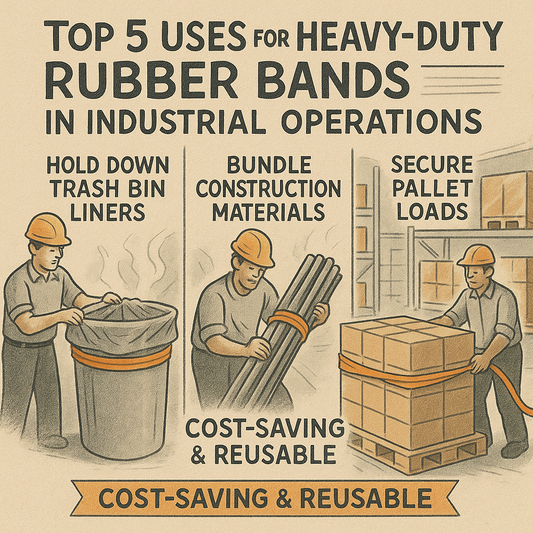 TOP 5 USES FOR HEAVY-DUTY RUBBER BANDS IN INDUSTRIAL OPERATIONS

HOLD DOWN TRASH BIN LINERS

BUNDLE CONSTRUCTION MATERIALS

SECURE PALLET LOADS

COST-SAVING & REUSABLE

COST-SAVING & REUSABLE